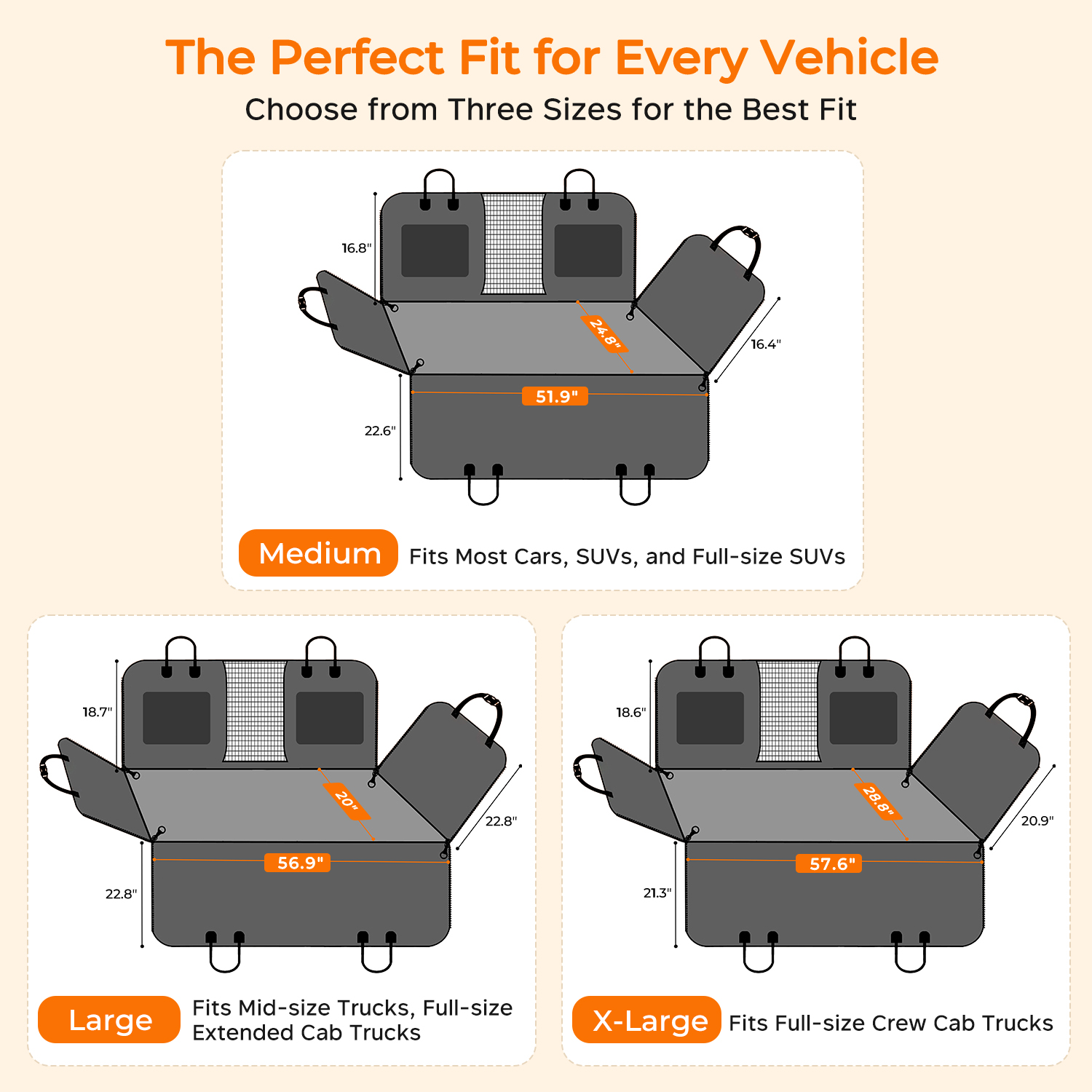 The Perfect Fit for Every Vehicle

Choose from Three Sizes for the Best Fit

16.8"

24.8"

16.4"

51.9"

22.6"

Medium Fits Most Cars, SUVs, and Full-size SUVs

18.7"

20"

22.8"

56.9"

22.8"

Large Fits Mid-size Trucks, Full-size Extended Cab Trucks

18.6"

28.8"

20.9"

57.6"

21.3"

X-Large Fits Full-size Crew Cab Trucks