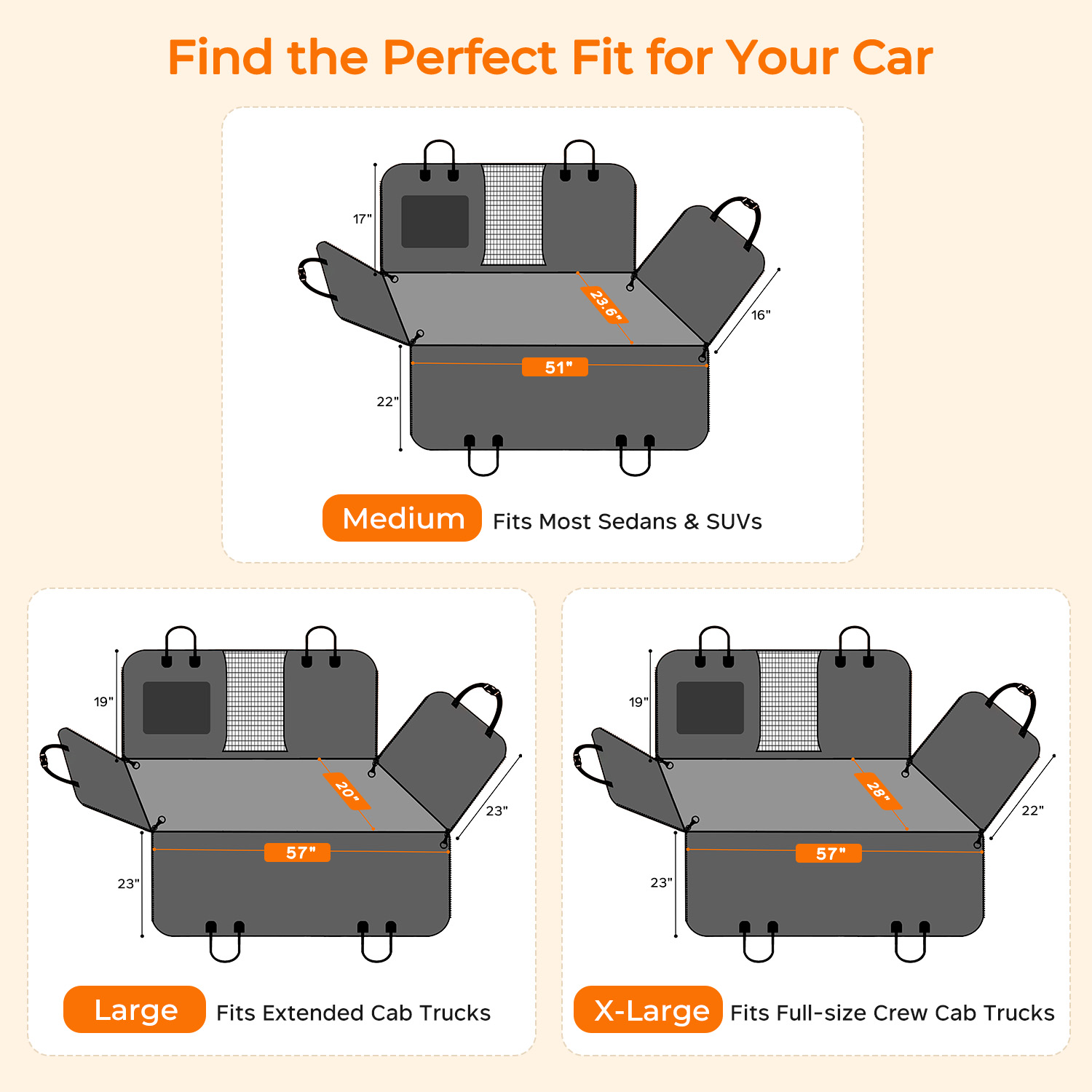 Find the Perfect Fit for Your Car

17"
23.6"
16"
51"
22"

Medium Fits Most Sedans & SUVs

19"
20"
23"
57"
23"

Large Fits Extended Cab Trucks

19"
28"
22"
57"
23"

X-Large Fits Full-size Crew Cab Trucks